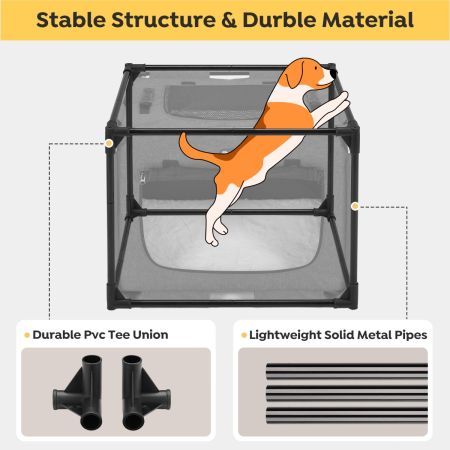 Stable Structure & Durble Material

Durable Pvc Tee Union

Lightweight Solid Metal Pipes