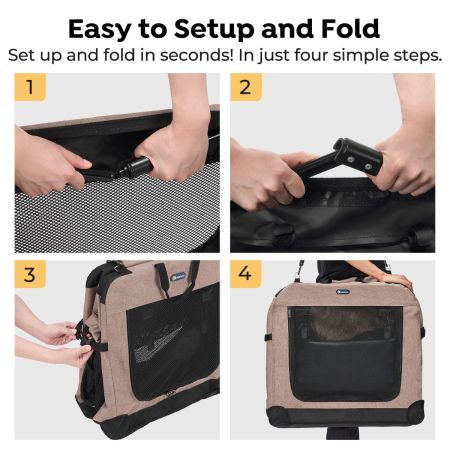 Easy to Setup and Fold

Set up and fold in seconds! In just four simple steps.

1

2

3

4