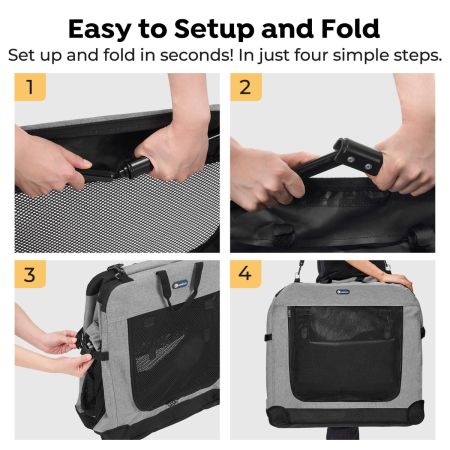 Easy to Setup and Fold

Set up and fold in seconds! In just four simple steps.

1

2

3

4