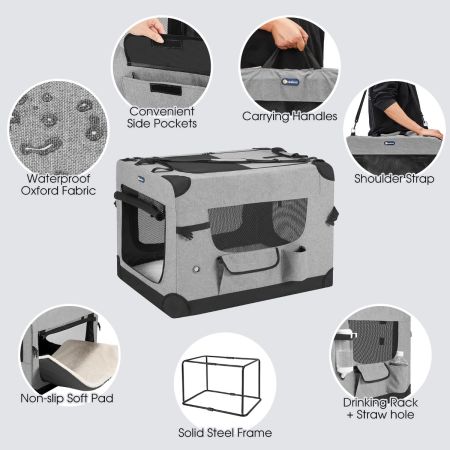 Convenient Side Pockets

Carrying Handles

Waterproof Oxford Fabric

Shoulder Strap

Non-slip Soft Pad

Solid Steel Frame

Drinking Rack + Straw hole