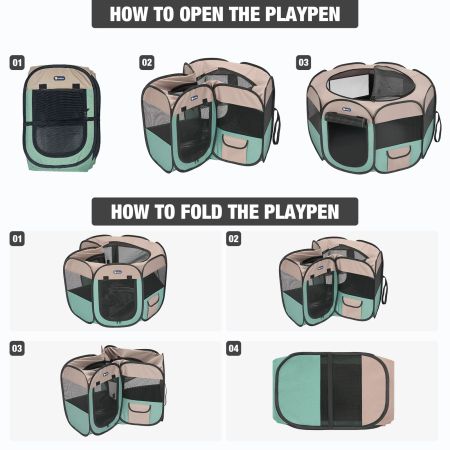 HOW TO OPEN THE PLAYPEN

01

02

03

HOW TO FOLD THE PLAYPEN

01

02

03

04