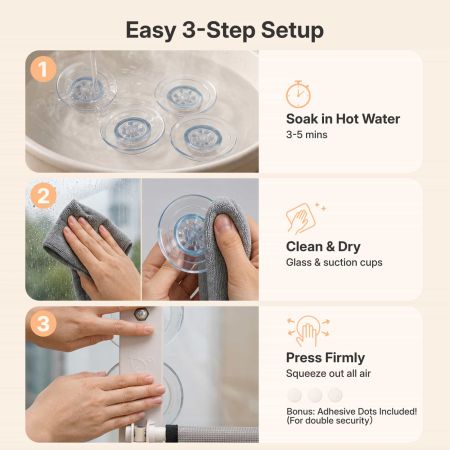 Easy 3-Step Setup

1

Soak in Hot Water
3-5 mins

2

Clean & Dry
Glass & suction cups

3

Press Firmly
Squeeze out all air

Bonus: Adhesive Dots Included!
(For double security)