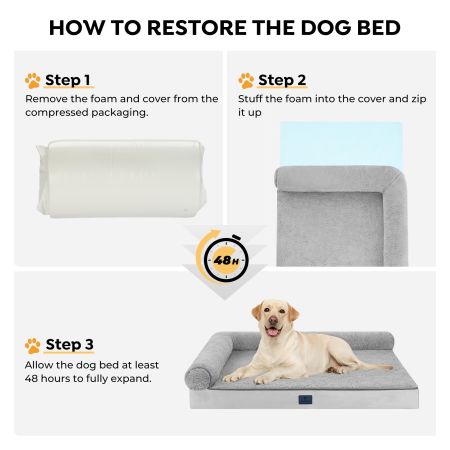 HOW TO RESTORE THE DOG BED

Step 1
Remove the foam and cover from the compressed packaging.

Step 2
Stuff the foam into the cover and zip it up

48H

Step 3
Allow the dog bed at least 48 hours to fully expand.