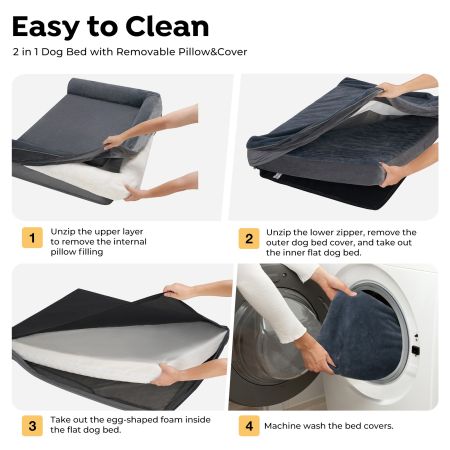 Easy to Clean

2 in 1 Dog Bed with Removable Pillow&Cover

1 Unzip the upper layer to remove the internal pillow filling

2 Unzip the lower zipper, remove the outer dog bed cover, and take out the inner flat dog bed.

3 Take out the egg-shaped foam inside the flat dog bed.

4 Machine wash the bed covers.