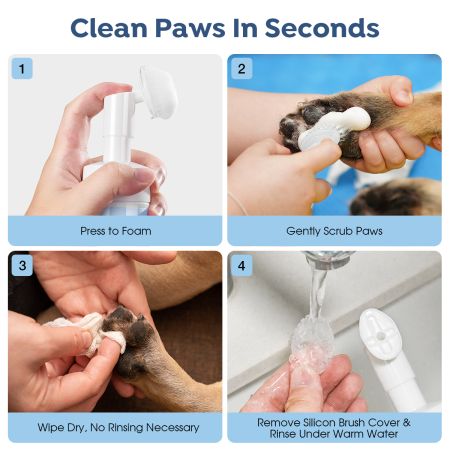 Clean Paws In Seconds

1

Press to Foam

2

Gently Scrub Paws

3

Wipe Dry, No Rinsing Necessary

4

Remove Silicon Brush Cover & Rinse Under Warm Water