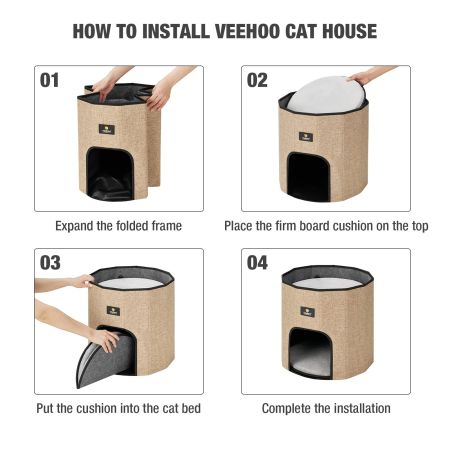 HOW TO INSTALL VEEHOO CAT HOUSE

01

Expand the folded frame

02

Place the firm board cushion on the top

03

Put the cushion into the cat bed

04

Complete the installation