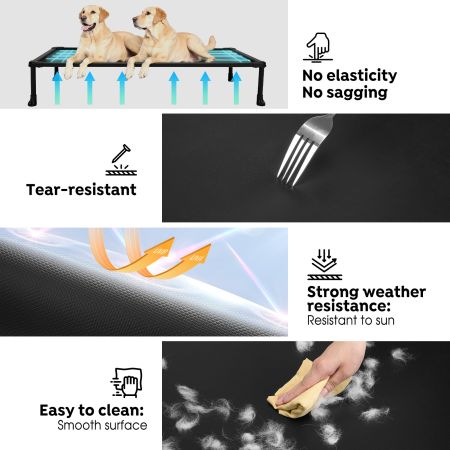 No elasticity
No sagging

Tear-resistant

Strong weather resistance:
Resistant to sun

Easy to clean:
Smooth surface