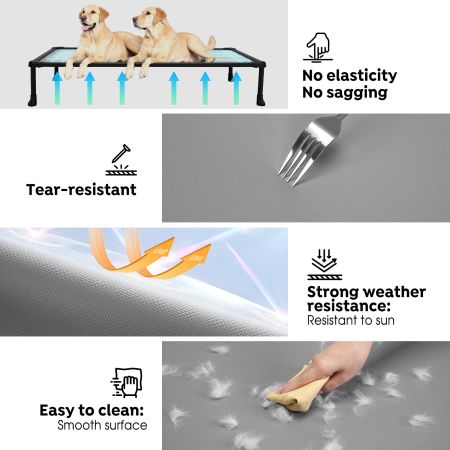 No elasticity
No sagging

Tear-resistant

Strong weather resistance:
Resistant to sun

Easy to clean:
Smooth surface