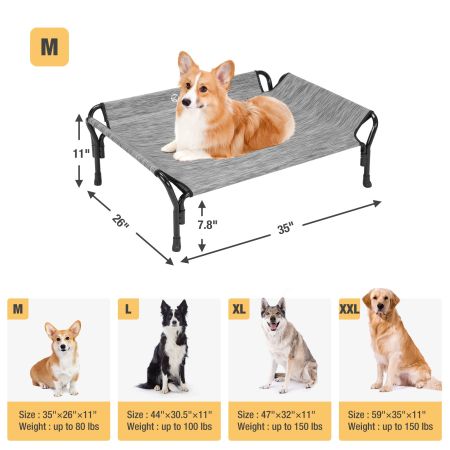 M

11"

26"

7.8"

35"

M

Size : 35"×26"×11"
Weight : up to 80 lbs

L

Size : 44"×30.5"×11"
Weight : up to 100 lbs

XL

Size : 47"×32"×11"
Weight : up to 150 lbs

XXL

Size : 59"×35"×11"
Weight : up to 150 lbs