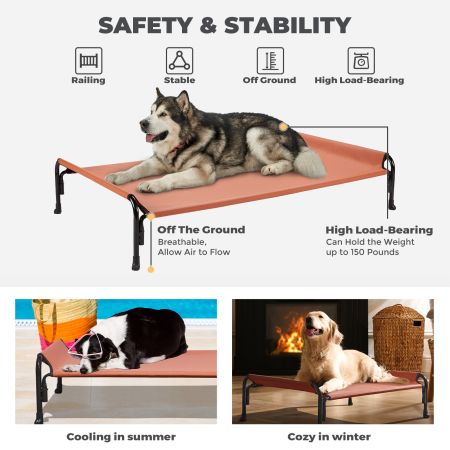 SAFETY & STABILITY

Railing

Stable

Off Ground

High Load-Bearing

Off The Ground
Breathable, Allow Air to Flow

High Load-Bearing
Can Hold the Weight up to 150 Pounds

Cooling in summer

Cozy in winter