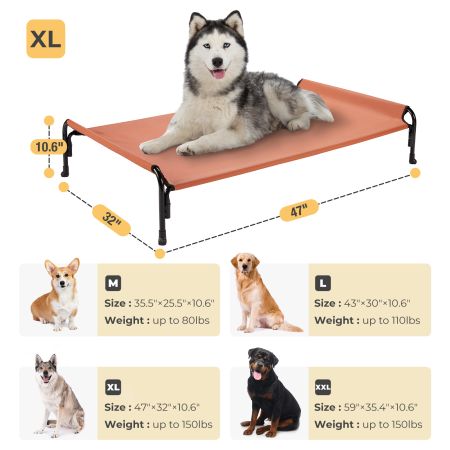 XL

10.6"

32"

47"

M
Size : 35.5"×25.5"×10.6"
Weight : up to 80lbs

L
Size : 43"×30"×10.6"
Weight : up to 110lbs

XL
Size : 47"×32"×10.6"
Weight : up to 150lbs

XXL
Size : 59"×35.4"×10.6"
Weight : up to 150lbs