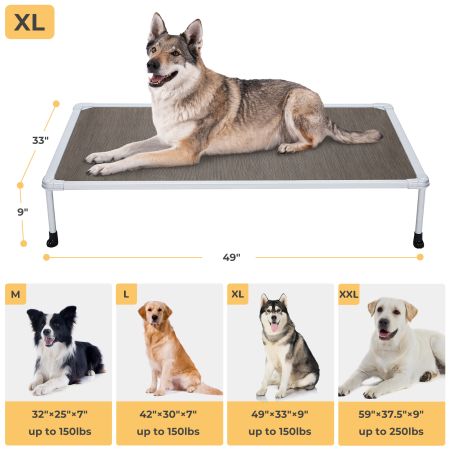 XL

33"

9"

49"

M

32"×25"×7"
up to 150lbs

L

42"×30"×7"
up to 150lbs

XL

49"×33"×9"
up to 150lbs

XXL

59"×37.5"×9"
up to 250lbs