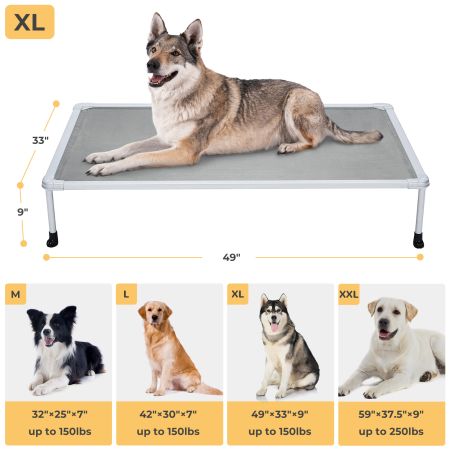 XL

33"

9"

49"

M

32"×25"×7"
up to 150lbs

L

42"×30"×7"
up to 150lbs

XL

49"×33"×9"
up to 150lbs

XXL

59"×37.5"×9"
up to 250lbs