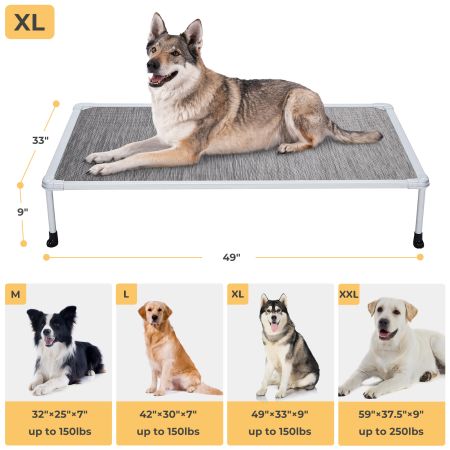 XL

33"

9"

49"

M

32"×25"×7"
up to 150lbs

L

42"×30"×7"
up to 150lbs

XL

49"×33"×9"
up to 150lbs

XXL

59"×37.5"×9"
up to 250lbs