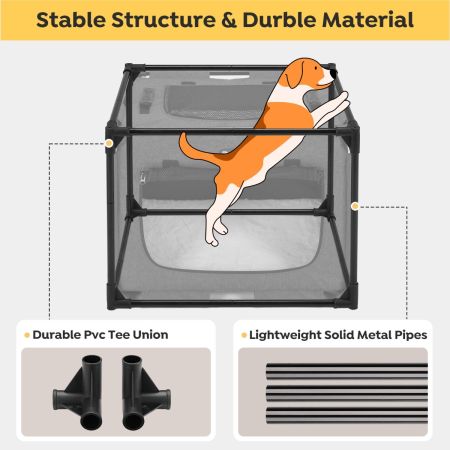 Stable Structure & Durble Material

Durable Pvc Tee Union

Lightweight Solid Metal Pipes