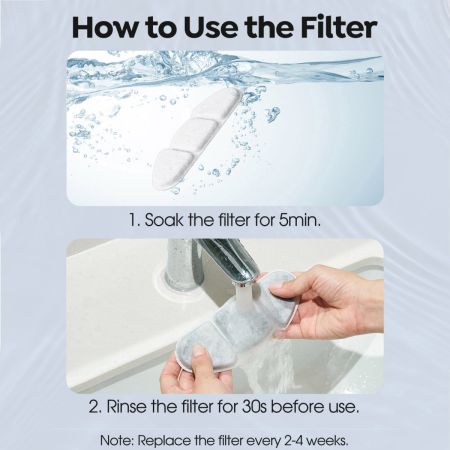 How to Use the Filter

1. Soak the filter for 5min.

2. Rinse the filter for 30s before use.

Note: Replace the filter every 2-4 weeks.