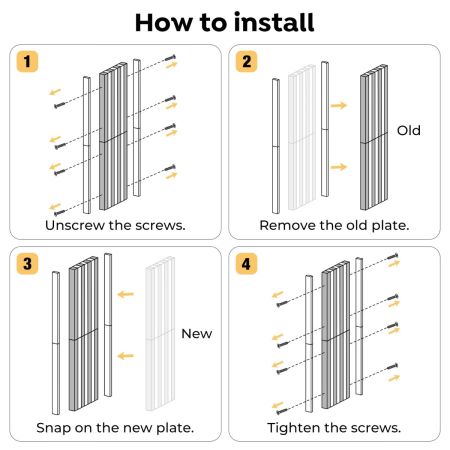 How to install

1

Unscrew the screws.

2

Old

Remove the old plate.

3

New

Snap on the new plate.

4

Tighten the screws.