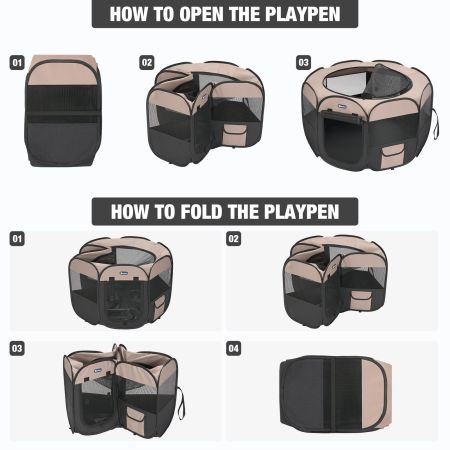 HOW TO OPEN THE PLAYPEN

01

02

03

HOW TO FOLD THE PLAYPEN

01

02

03

04