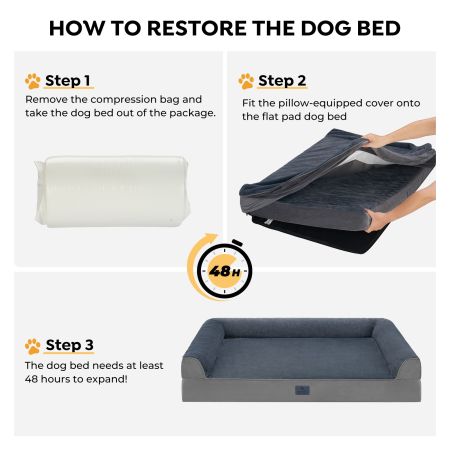 HOW TO RESTORE THE DOG BED

Step 1
Remove the compression bag and take the dog bed out of the package.

Step 2
Fit the pillow-equipped cover onto the flat pad dog bed

48H

Step 3
The dog bed needs at least 48 hours to expand!