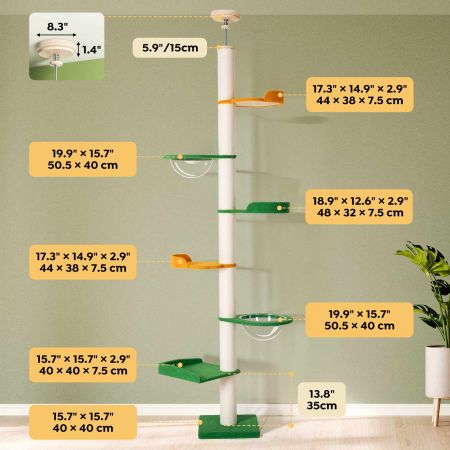 8.3"

1.4"

5.9"/15cm

17.3" × 14.9" × 2.9"
44 × 38 × 7.5 cm

19.9" × 15.7"
50.5 × 40 cm

18.9" × 12.6" × 2.9"
48 × 32 × 7.5 cm

17.3" × 14.9" × 2.9"
44 × 38 × 7.5 cm

19.9" × 15.7"
50.5 × 40 cm

15.7" × 15.7" × 2.9"
40 × 40 × 7.5 cm

13.8"
35cm

15.7" × 15.7"
40 × 40 cm