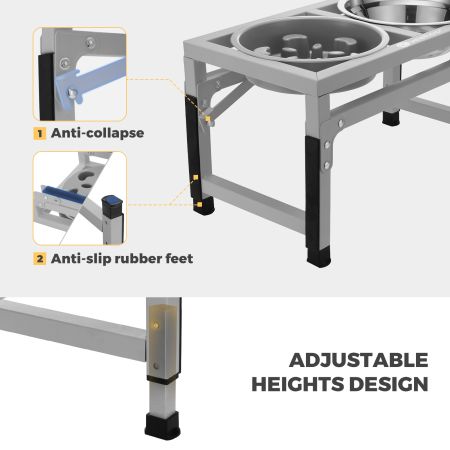 1 Anti-collapse

2 Anti-slip rubber feet

ADJUSTABLE HEIGHTS DESIGN