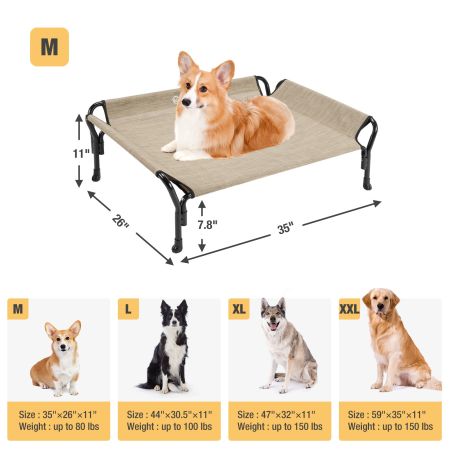 M

11"

26"

7.8"

35"

M

Size : 35"×26"×11"
Weight : up to 80 lbs

L

Size : 44"×30.5"×11"
Weight : up to 100 lbs

XL

Size : 47"×32"×11"
Weight : up to 150 lbs

XXL

Size : 59"×35"×11"
Weight : up to 150 lbs