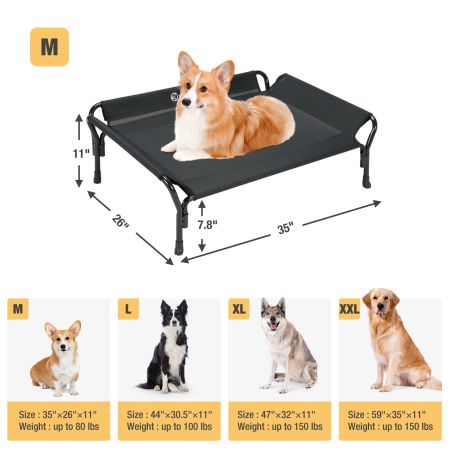 M

11"

26"

7.8"

35"

M

Size : 35"×26"×11"
Weight : up to 80 lbs

L

Size : 44"×30.5"×11"
Weight : up to 100 lbs

XL

Size : 47"×32"×11"
Weight : up to 150 lbs

XXL

Size : 59"×35"×11"
Weight : up to 150 lbs