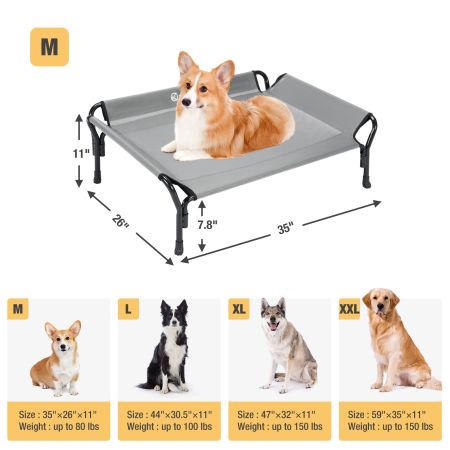 M

11"

26"

7.8"

35"

M

Size : 35"×26"×11"
Weight : up to 80 lbs

L

Size : 44"×30.5"×11"
Weight : up to 100 lbs

XL

Size : 47"×32"×11"
Weight : up to 150 lbs

XXL

Size : 59"×35"×11"
Weight : up to 150 lbs