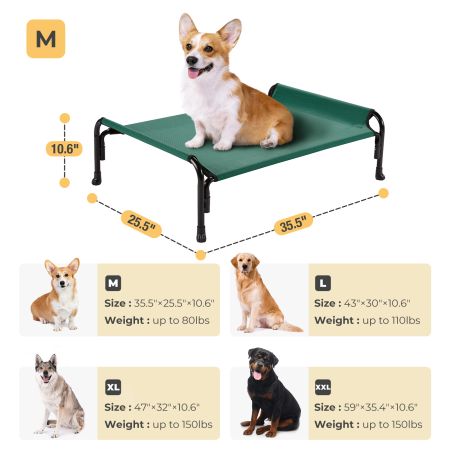 M

10.6"

25.5"

35.5"

M
Size : 35.5"×25.5"×10.6"
Weight : up to 80lbs

L
Size : 43"×30"×10.6"
Weight : up to 110lbs

XL
Size : 47"×32"×10.6"
Weight : up to 150lbs

XXL
Size : 59"×35.4"×10.6"
Weight : up to 150lbs